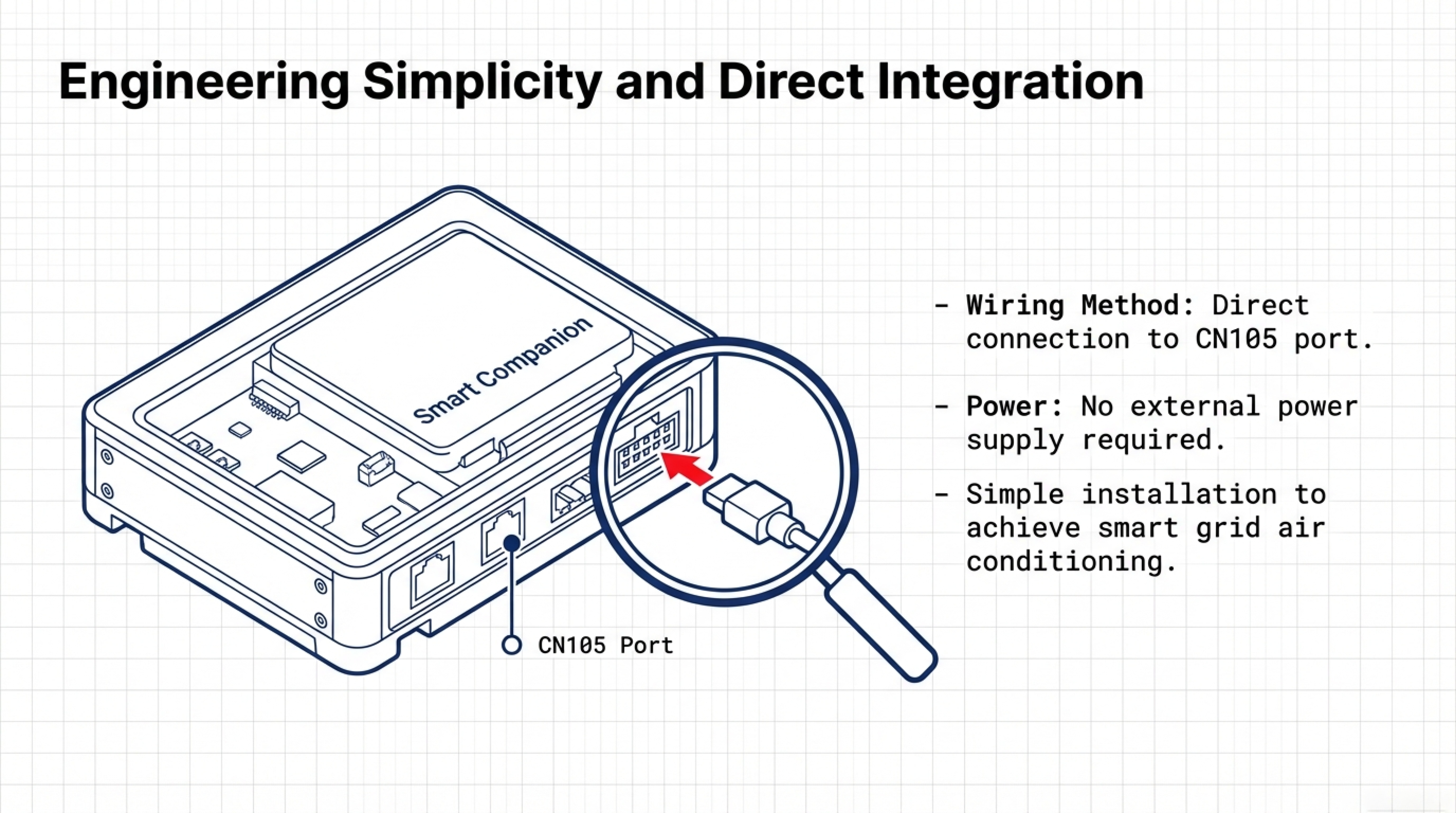 Engineering Simplicity and Direct Integration

Smart Companion

CN105 Port

- Wiring Method: Direct connection to CN105 port.

- Power: No external power supply required.

- Simple installation to achieve smart grid air conditioning.