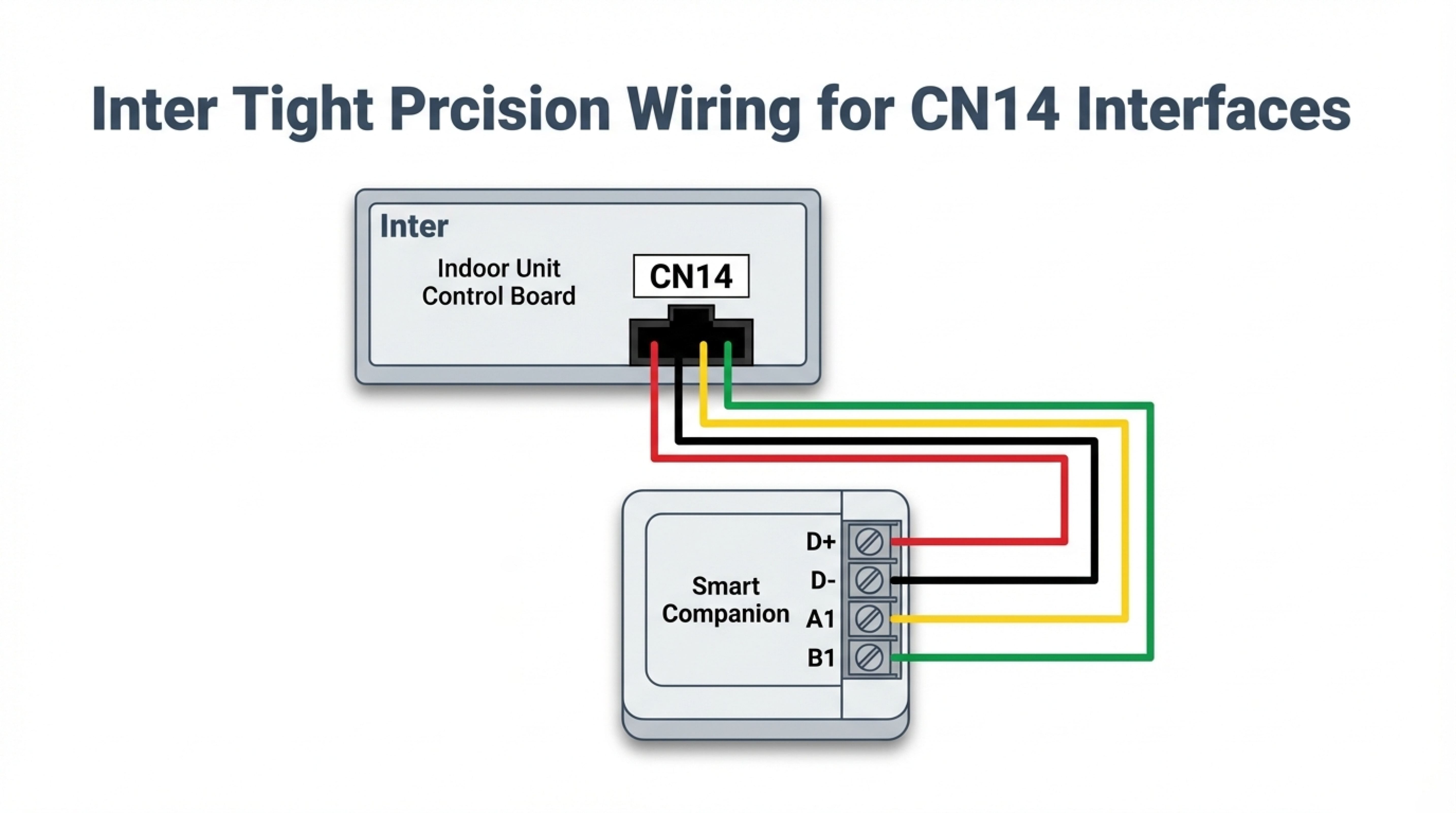 Inter Tight Prcision Wiring for CN14 Interfaces

Inter

Indoor Unit Control Board

CN14

Smart Companion

D+

D-

A1

B1